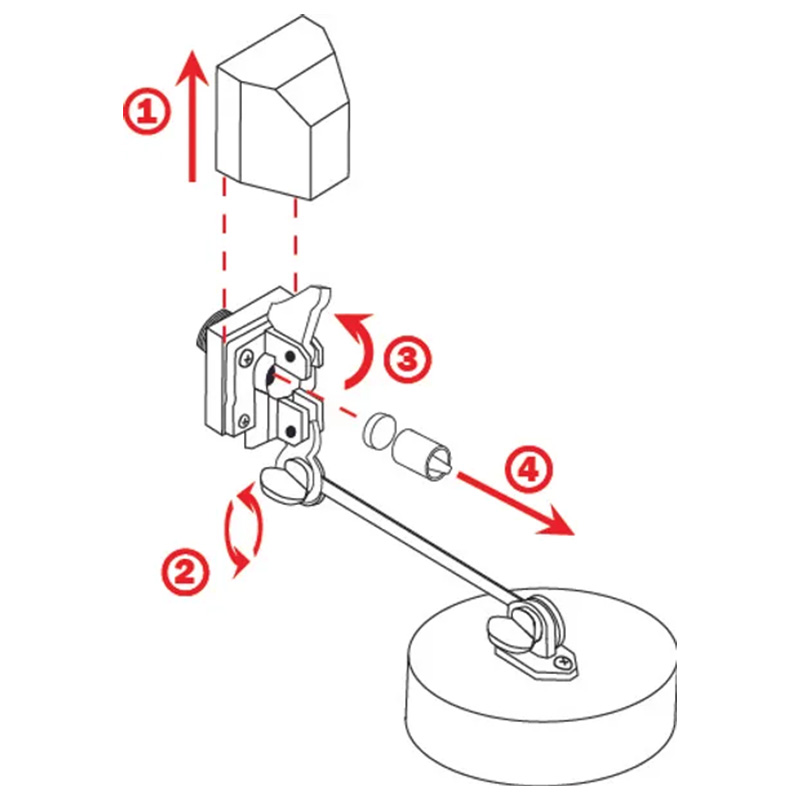 1
3
4
2